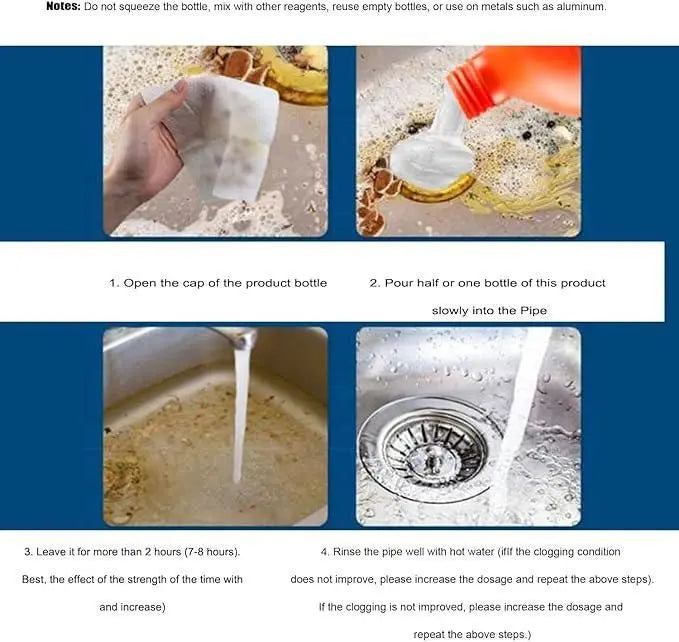 **Notes:** Do not squeeze the bottle, mix with other reagents, reuse empty bottles, or use on metals such as aluminum.

1. Open the cap of the product bottle

2. Pour half or one bottle of this product slowly into the Pipe

3. Leave it for more than 2 hours (7-8 hours). Best, the effect of the strength of the time with and increase)

4. Rinse the pipe well with hot water (ifIf the clogging condition does not improve, please increase the dosage and repeat the above steps). If the clogging is not improved, please increase the dosage and repeat the above steps.)